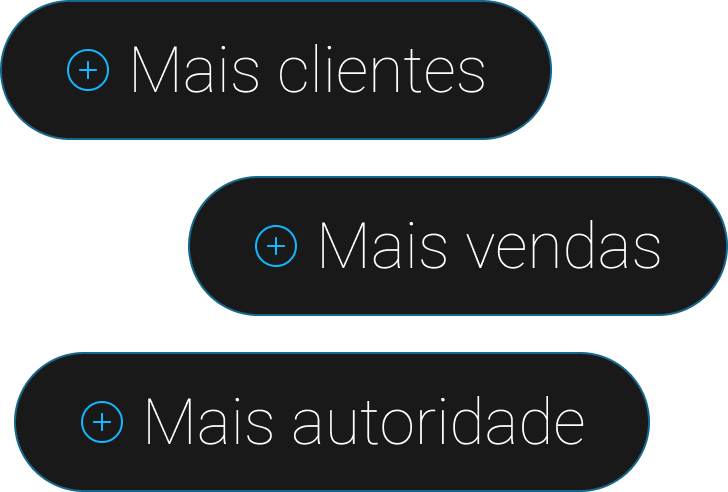 Mais clientes

Mais vendas

Mais autoridade